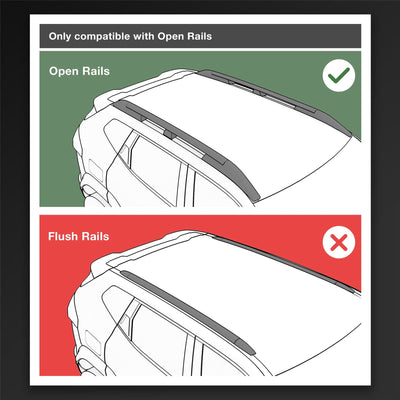 Only compatible with Open Rails

Open Rails

Flush Rails